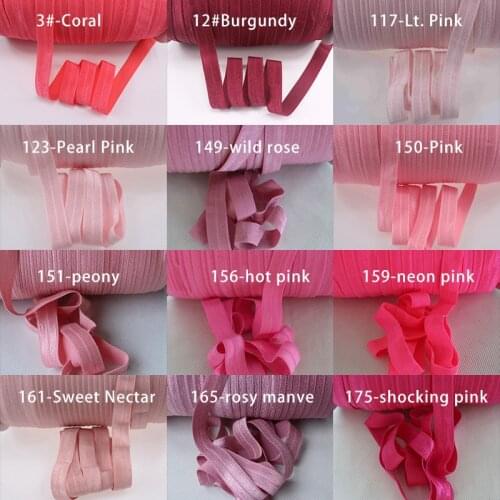 3#-Coral

12#Burgundy

117-Lt. Pink

123-Pearl Pink

149-wild rose

150-Pink

151-peony

156-hot pink

159-neon pink

161-Sweet Nectar

165-rosy manve

175-shocking pink