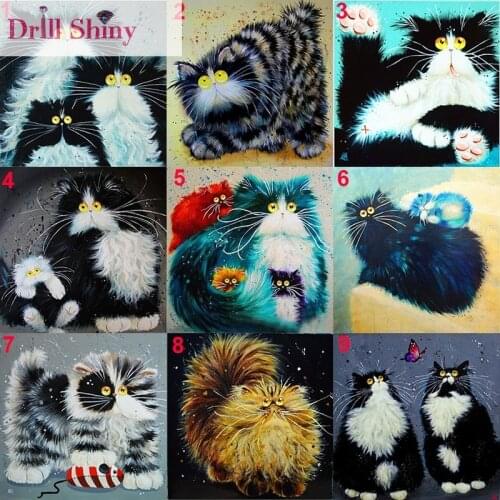 1 Drill Shiny

2

3

4

5

6

7

8

9