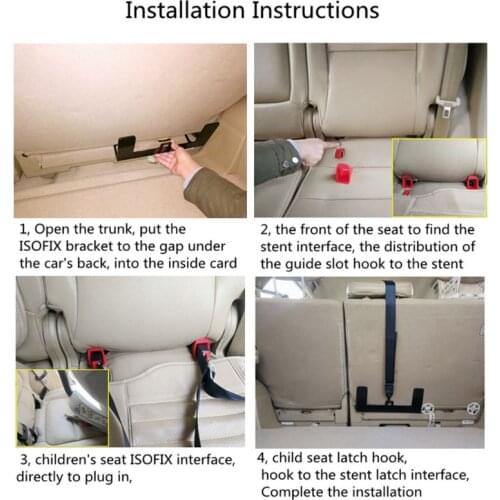 Installation Instructions

1, Open the trunk, put the ISOFIX bracket to the gap under the car's back, into the inside card

2, the front of the seat to find the stent interface, the distribution of the guide slot hook to the stent

3, children's seat ISOFIX interface, directly to plug in,

4, child seat latch hook, hook to the stent latch interface, Complete the installation