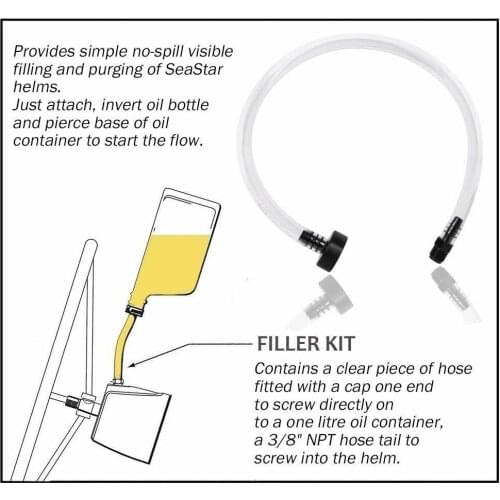 Provides simple no-spill visible filling and purging of SeaStar helms.
Just attach, invert oil bottle and pierce base of oil container to start the flow.

FILLER KIT

Contains a clear piece of hose fitted with a cap one end to screw directly on to a one litre oil container, a 3/8" NPT hose tail to screw into the helm.