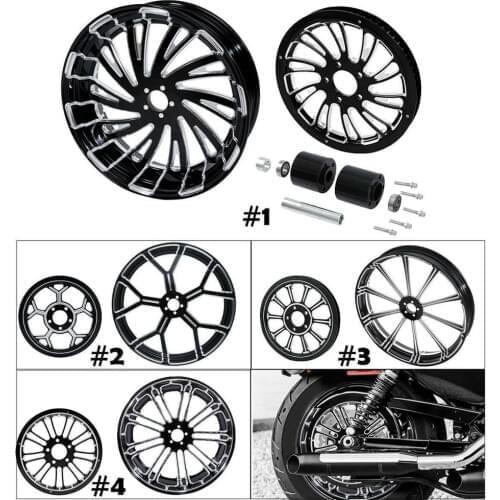 #1

#2

#3

#4