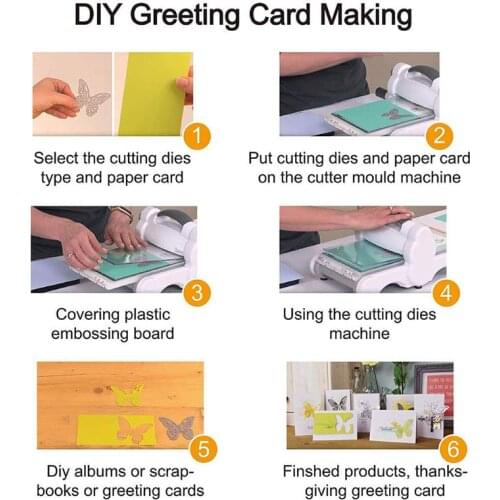 DIY Greeting Card Making

1

Select the cutting dies type and paper card

2

Put cutting dies and paper card on the cutter mould machine

3

Covering plastic embossing board

4

Using the cutting dies machine

5

Diy albums or scrapbooks or greeting cards

6

Finshed products, thanksgiving greeting card