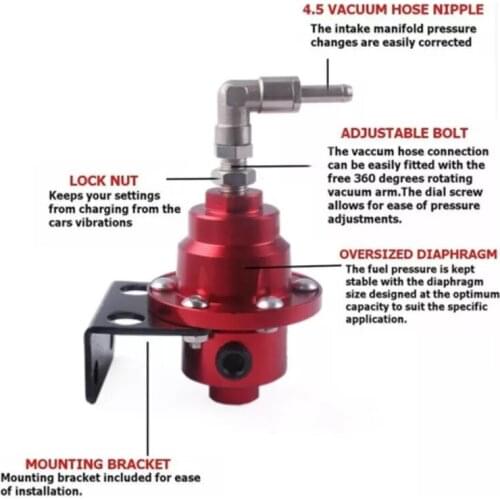 4.5 VACUUM HOSE NIPPLE
The intake manifold pressure changes are easily corrected

ADJUSTABLE BOLT
The vaccum hose connection can be easily fitted with the free 360 degrees rotating vacuum arm.The dial screw allows for ease of pressure adjustments.

LOCK NUT
Keeps your settings from charging from the cars vibrations

OVERSIZED DIAPHRAGM
The fuel pressure is kept stable with the diaphragm size designed at the optimum capacity to suit the specific application.

MOUNTING BRACKET
Mounting bracket included for ease of installation.