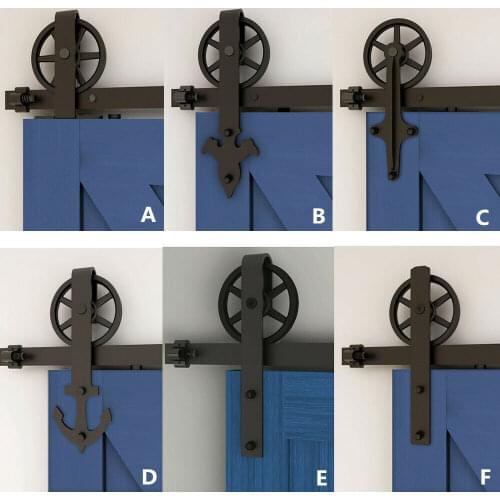 A

B

C

D

E

F