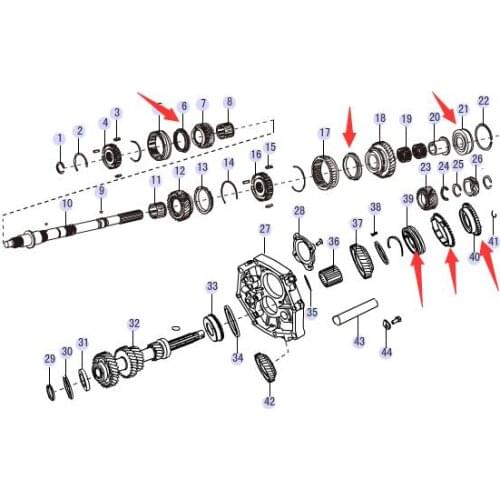 1
2
3
4
6
7
8
9
10
11
12
13
14
15
16
17
18
19
20
21
22
23
24
25
26
27
28
29
30
31
32
33
34
35
36
37
38
39
40
41
42
43
44