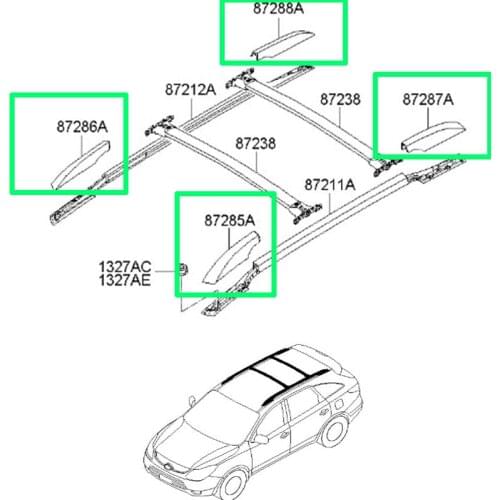 87288A

87212A

87238

87287A

87286A

87238

87211A

87285A

1327AC
1327AE