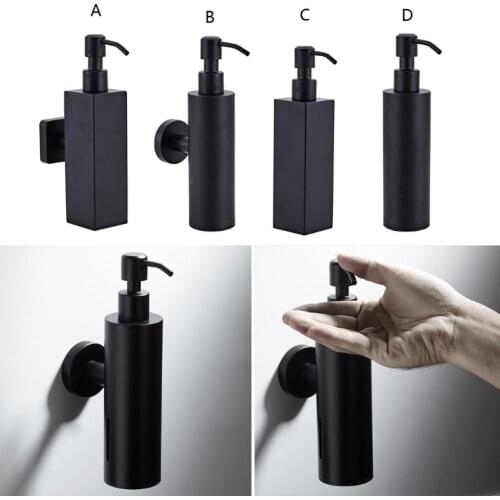 A B C D