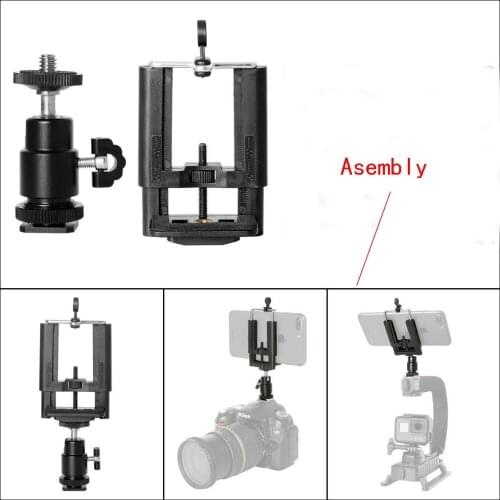 Asembly