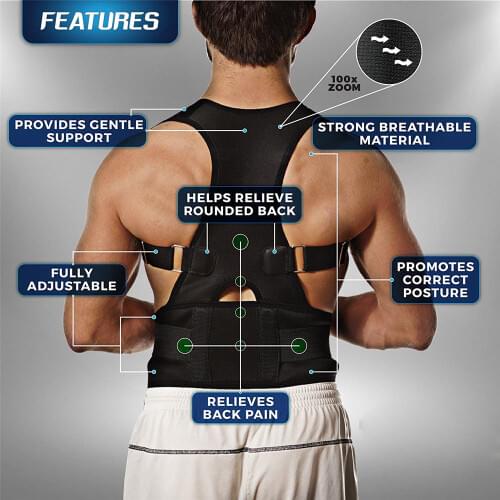 FEATURES

100x ZOOM

PROVIDES GENTLE SUPPORT

STRONG BREATHABLE MATERIAL

HELPS RELIEVE ROUNDED BACK

FULLY ADJUSTABLE

PROMOTES CORRECT POSTURE

RELIEVES BACK PAIN