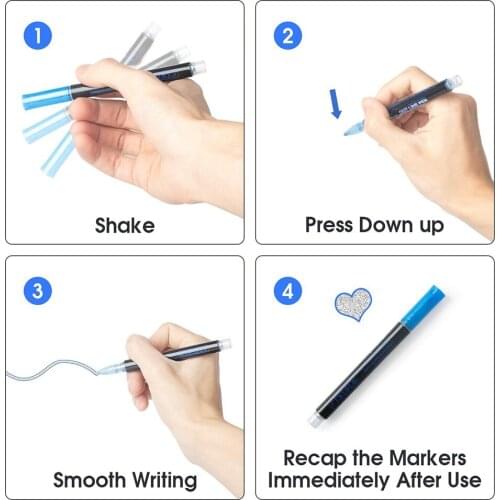 1

Shake

2

Press Down up

3

Smooth Writing

4

Recap the Markers Immediately After Use