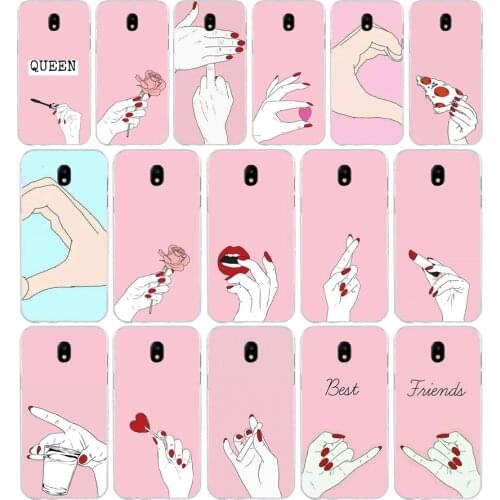 QUEEN

Best

Friends