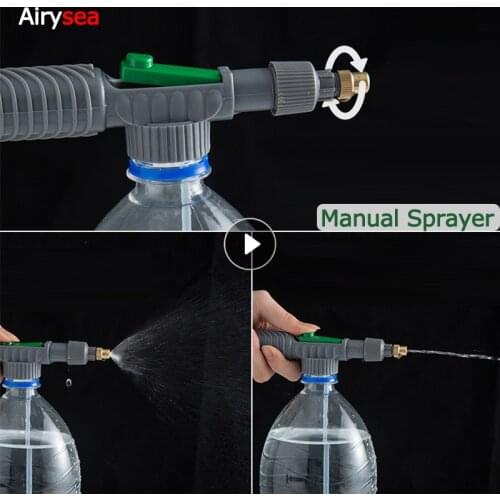 Airysea

Manual Sprayer