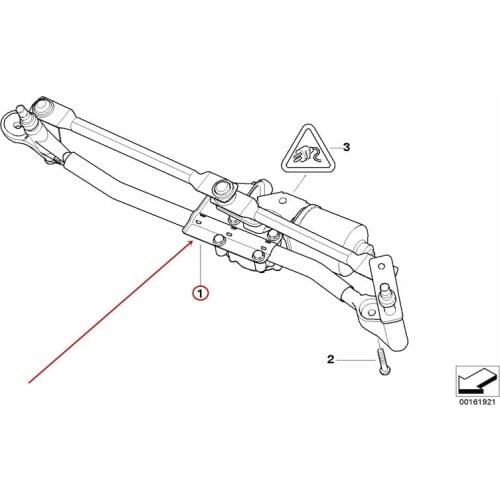 3

1

2

00161921