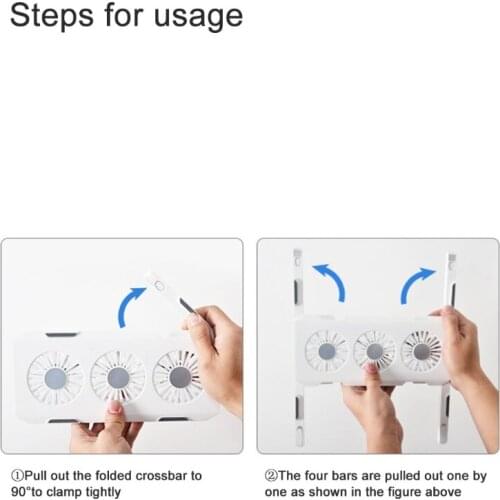 Steps for usage

①Pull out the folded crossbar to 90°to clamp tightly

②The four bars are pulled out one by one as shown in the figure above