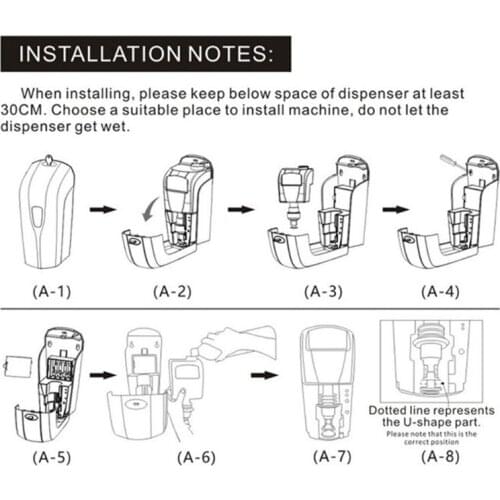 INSTALLATION NOTES:

When installing, please keep below space of dispenser at least 30CM. Choose a suitable place to install machine, do not let the dispenser get wet.

(A-1)
(A-2)
(A-3)
(A-4)

(A-5)
(A-6)
(A-7)
Dotted line represents the U-shape part.
Please note that this is the correct position
(A-8)