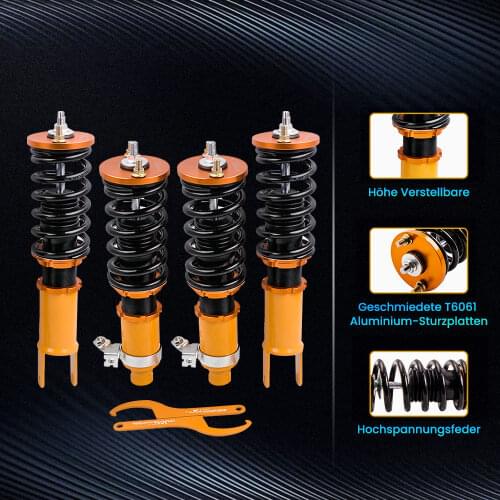 Höhe Verstellbare

Geschmiedete T6061 Aluminium-Sturzplatten

Hochspannungsfeder