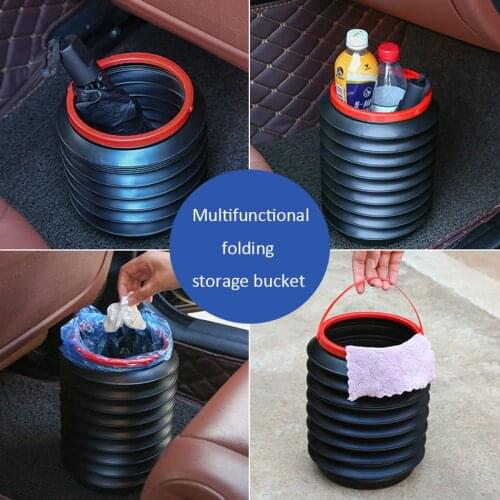 Multifunctional folding storage bucket