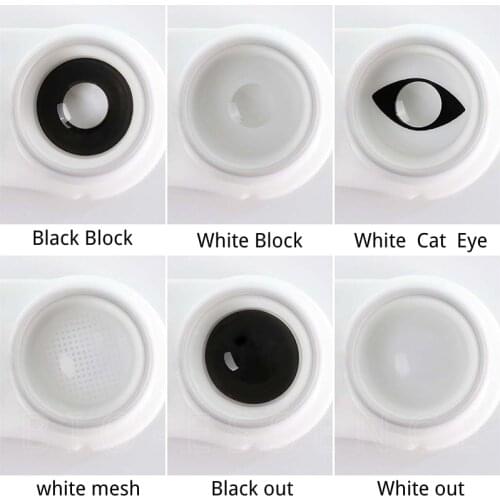 Black Block
White Block
White Cat Eye
white mesh
Black out
White out