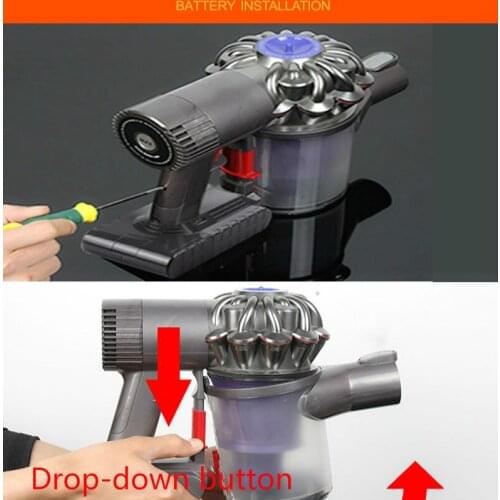 BATTERY INSTALLATION

Drop-down button