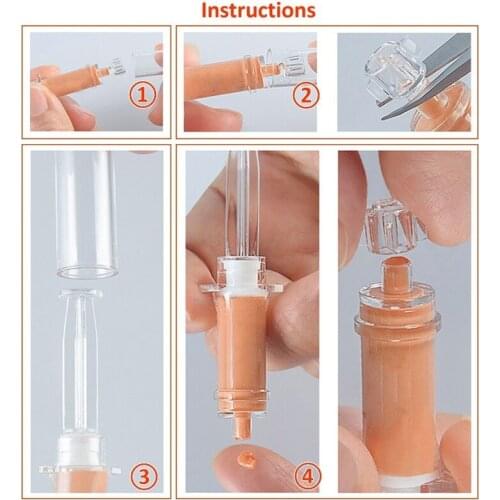 Instructions

1

2

3

4