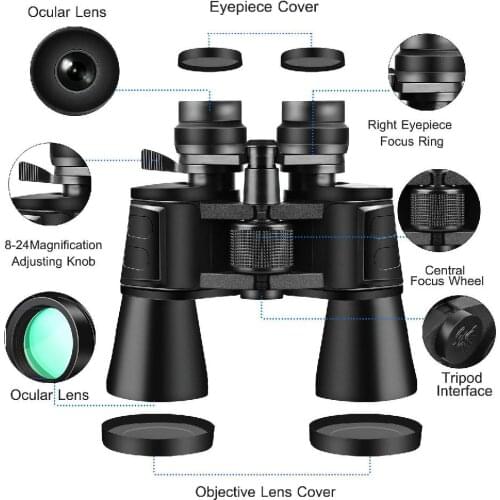 Ocular Lens

Eyepiece Cover

Right Eyepiece Focus Ring

8-24Magnification Adjusting Knob

Central Focus Wheel

Ocular Lens

Tripod Interface

Objective Lens Cover