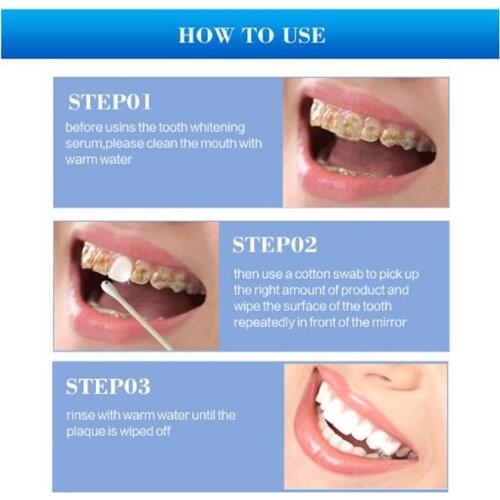 HOW TO USE

STEP01

before usins the tooth whitening serum,please clean the mouth with warm water

STEP02

then use a cotton swab to pick up the right amount of product and wipe the surface of the tooth repeatedly in front of the mirror

STEP03

rinse with warm water until the plaque is wiped off