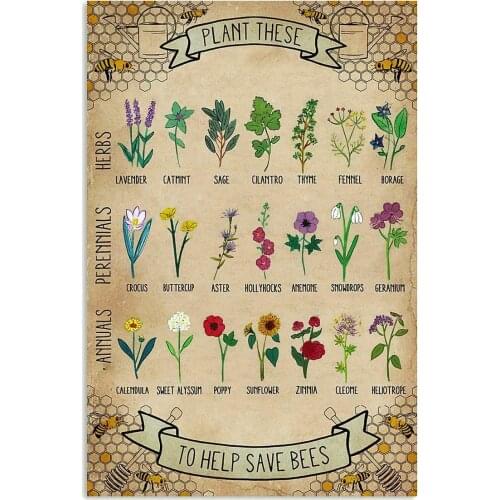 PLANT THESE

HERBS

LAVENDER CATMINT SAGE CILANTRO THYME FENNEL BORAGE

PERENNIALS

CROCUS BUTTERCUP ASTER HOLLYHOCKS ANEMONE SNOWDROPS GERANIUM

ANNUALS

CALENDULA SWEET ALYSSUM POPPY SUNFLOWER ZINNIA CLEOME HELIOTROPE

TO HELP SAVE BEES