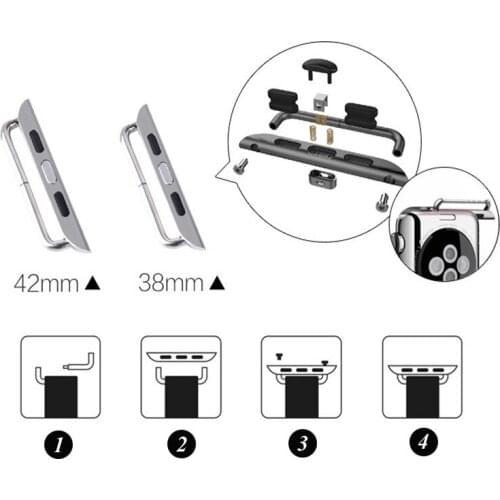 42mm ▲

38mm ▲

1

2

3

4