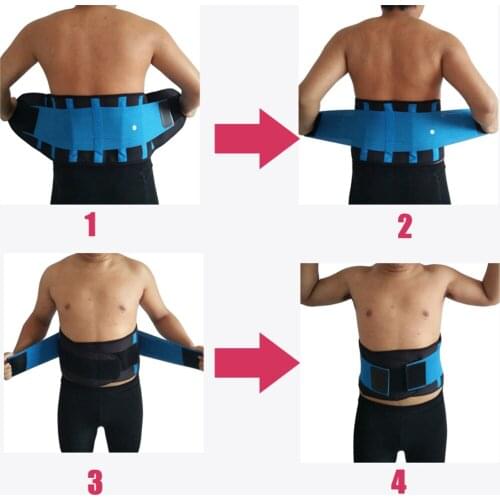 1

2

3

4