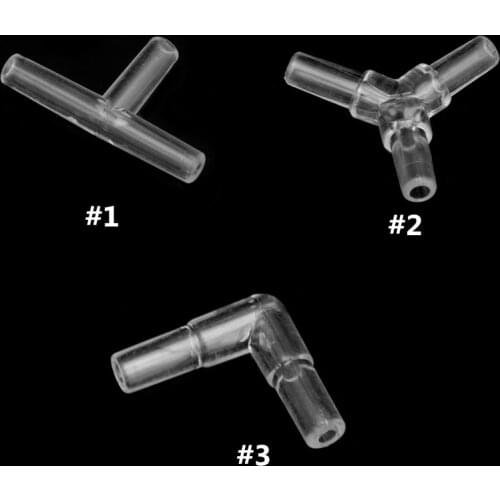 #1

#2

#3