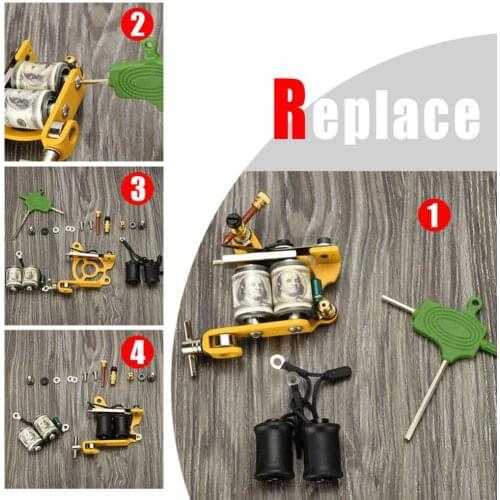 2

Replace

3

1

4