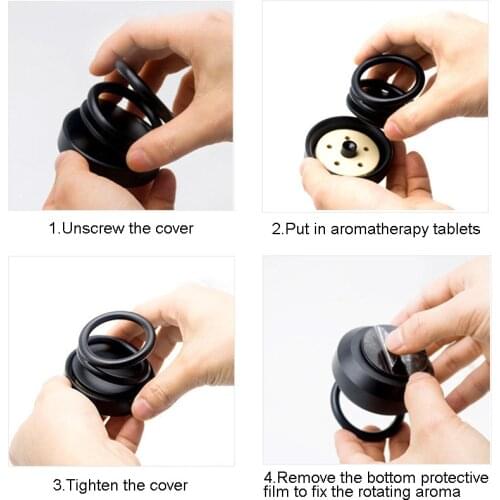 1.Unscrew the cover

2.Put in aromatherapy tablets

3.Tighten the cover

4.Remove the bottom protective film to fix the rotating aroma