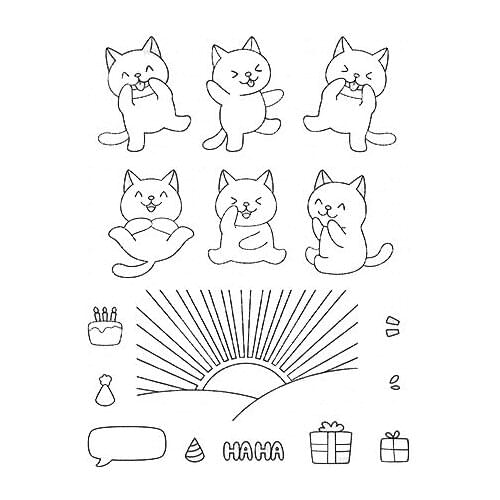 HAHA