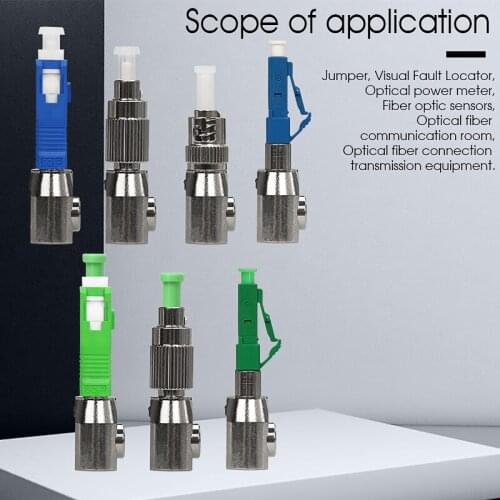 Scope of application

Jumper, Visual Fault Locator, Optical power meter, Fiber optic sensors, Optical fiber communication room, Optical fiber connection transmission equipment.