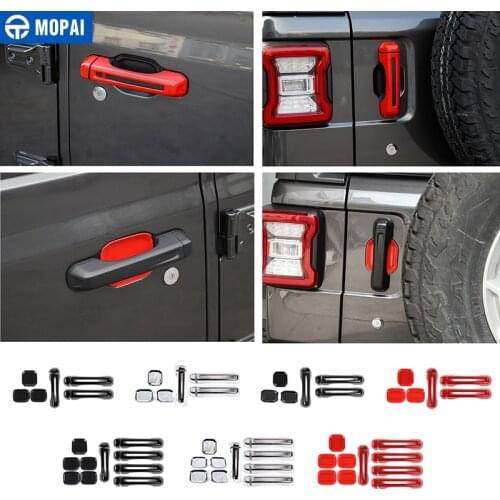 MOPAI