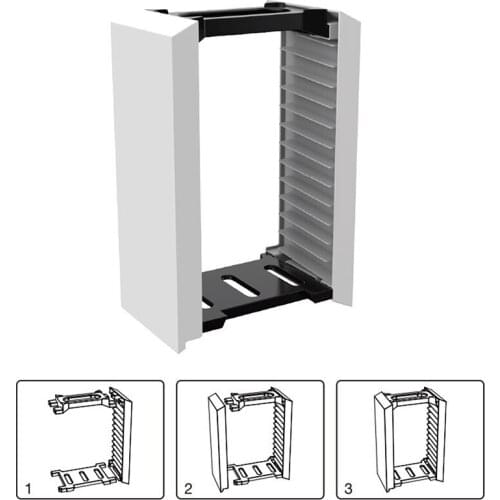 1

2

3