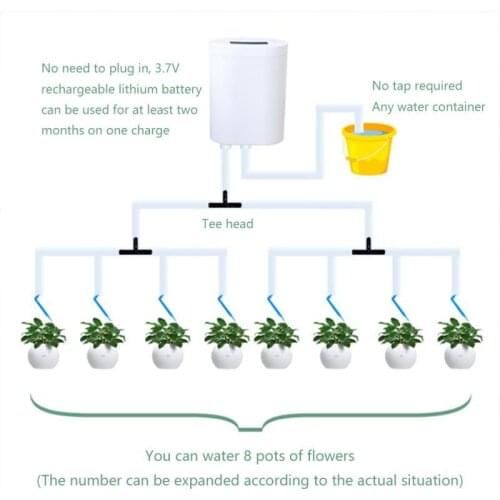 No need to plug in, 3.7V rechargeable lithium battery can be used for at least two months on one charge

No tap required
Any water container

Tee head

You can water 8 pots of flowers
(The number can be expanded according to the actual situation)