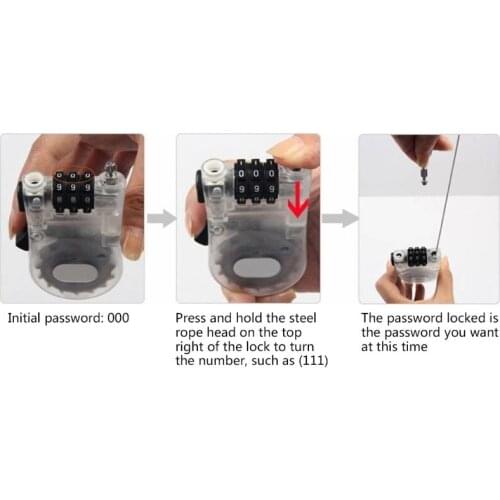 0 0 0
9 9 9

0 0 0
9 9 9

Initial password: 000

Press and hold the steel rope head on the top right of the lock to turn the number, such as (111)

The password locked is the password you want at this time