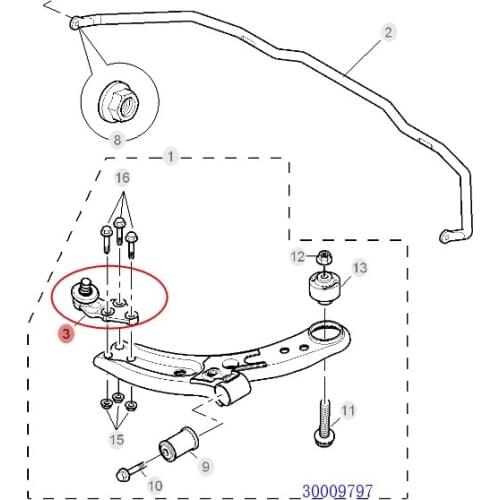 2
8
1
16
12
13
3
11
15
9
10
30009797