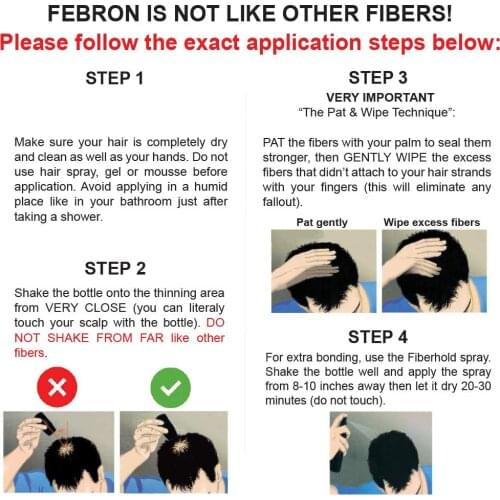 FEBRON IS NOT LIKE OTHER FIBERS!
Please follow the exact application steps below:

STEP 1

Make sure your hair is completely dry and clean as well as your hands. Do not use hair spray, gel or mousse before application. Avoid applying in a humid place like in your bathroom just after taking a shower.

STEP 2

Shake the bottle onto the thinning area from VERY CLOSE (you can literaly touch your scalp with the bottle). DO NOT SHAKE FROM FAR like other fibers.

STEP 3
VERY IMPORTANT
"The Pat & Wipe Technique":

PAT the fibers with your palm to seal them stronger, then GENTLY WIPE the excess fibers that didn't attach to your hair strands with your fingers (this will eliminate any fallout).

Pat gently

Wipe excess fibers

STEP 4

For extra bonding, use the Fiberhold spray. Shake the bottle well and apply the spray from 8-10 inches away then let it dry 20-30 minutes (do not touch).