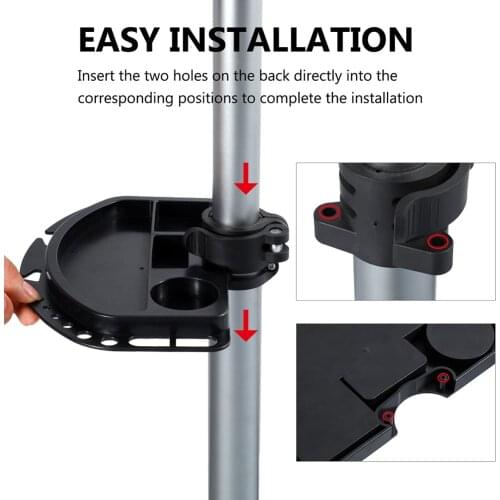 EASY INSTALLATION

Insert the two holes on the back directly into the corresponding positions to complete the installation