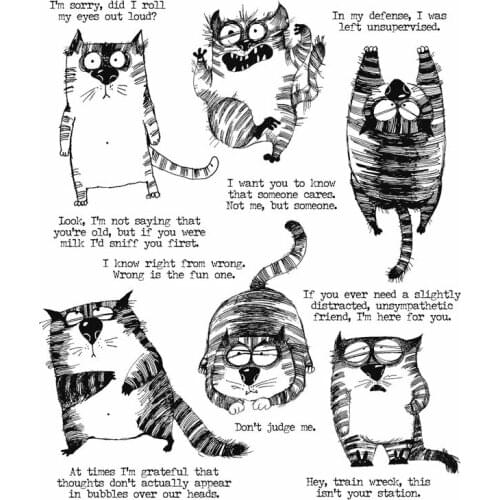 I'm sorry, did I roll my eyes out loud?

In my defense, I was left unsupervised.

I want you to know that someone cares. Not me, but someone.

Look, I'm not saying that you're old, but if you were milk I'd sniff you first.

I know right from wrong. Wrong is the fun one.

If you ever need a slightly distracted, unsympathetic friend, I'm here for you.

Don't judge me.

At times I'm grateful that thoughts don't actually appear in bubbles over our heads.

Hey, train wreck, this isn't your station.