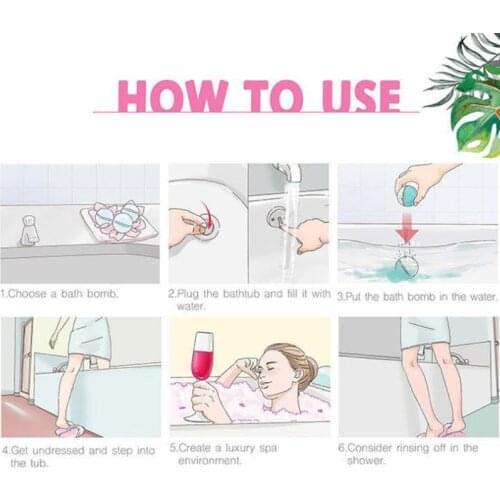 HOW TO USE

1.Choose a bath bomb.

2.Plug the bathtub and fill it with water.

3.Put the bath bomb in the water.

4.Get undressed and step into the tub.

5.Create a luxury spa environment.

6.Consider rinsing off in the shower.