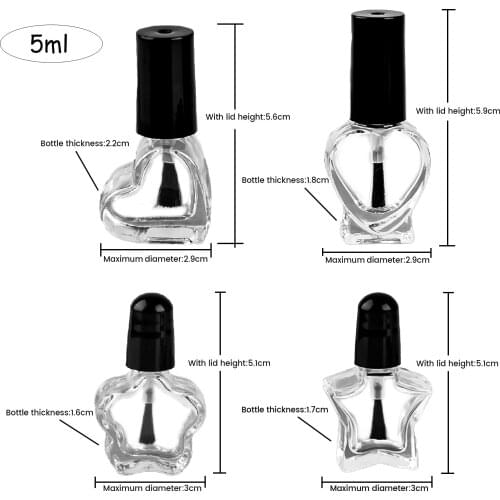 5ml

With lid height:5.6cm

Bottle thickness:2.2cm

Maximum diameter:2.9cm

With lid height:5.9cm

Bottle thickness:1.8cm

Maximum diameter:2.9cm

With lid height:5.1cm

Bottle thickness:1.6cm

Maximum diameter:3cm

With lid height:5.1cm

Bottle thickness:1.7cm

Maximum diameter:3cm