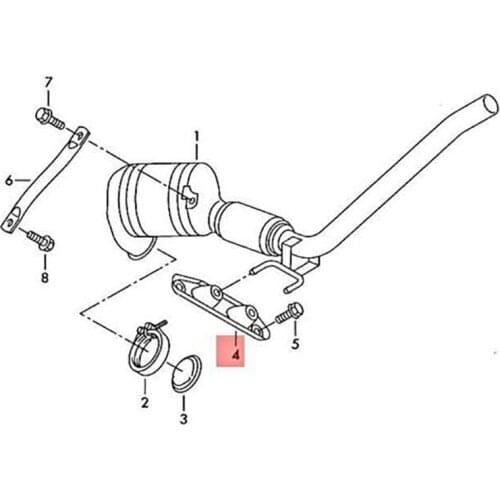 7
1
6
8
5
4
2
3