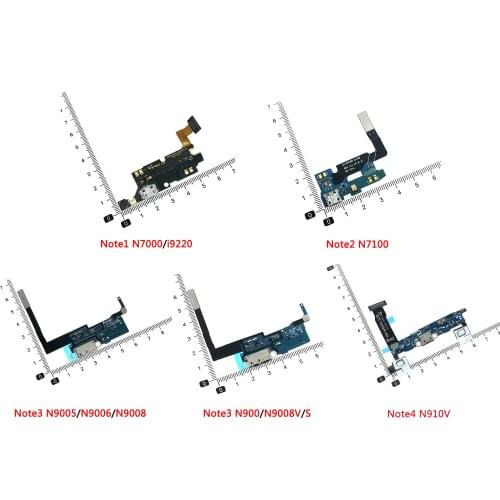 Note1 N7000/i9220

Note2 N7100

Note3 N9005/N9006/N9008

Note3 N900/N9008V/S

Note4 N910V