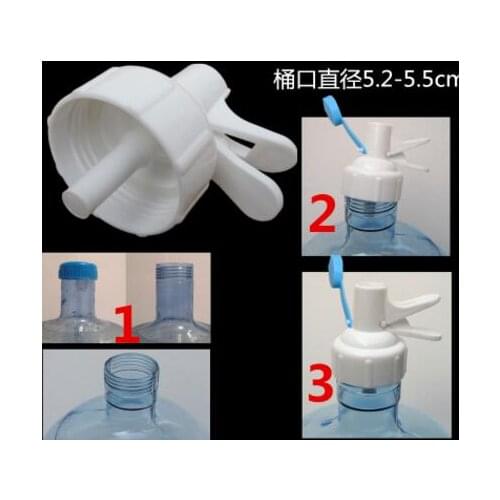 桶口直径5.2-5.5cm

2

1

3