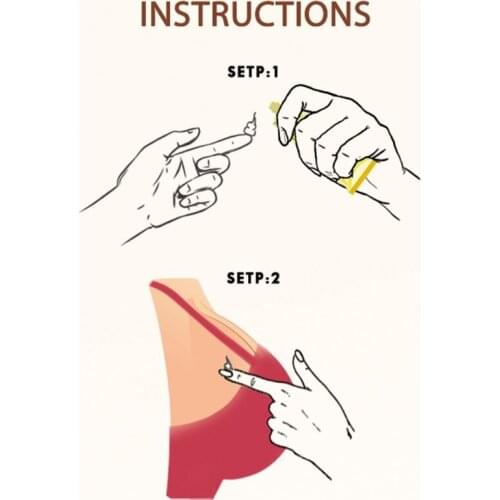 INSTRUCTIONS

SETP:1

SETP:2