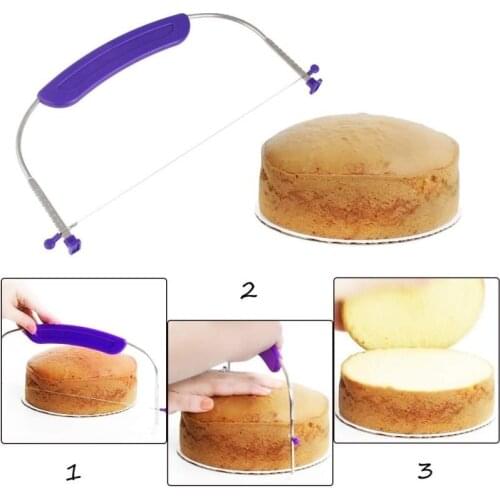 2

1

3