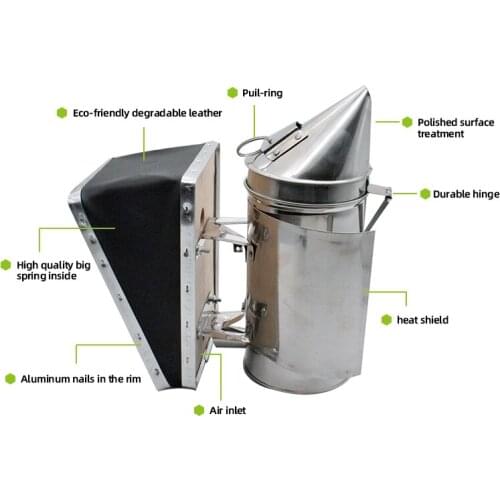 Puil-ring

Eco-friendly degradable leather

Polished surface treatment

Durable hinge

High quality big spring inside

heat shield

Aluminum nails in the rim

Air inlet